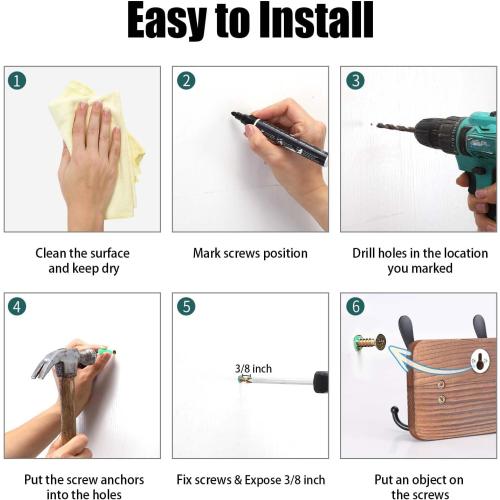 Easy to Install

1

Clean the surface and keep dry

2

Mark screws position

3

Drill holes in the location you marked

4

Put the screw anchors into the holes

5

3/8 inch

Fix screws & Expose 3/8 inch

6

Put an object on the screws