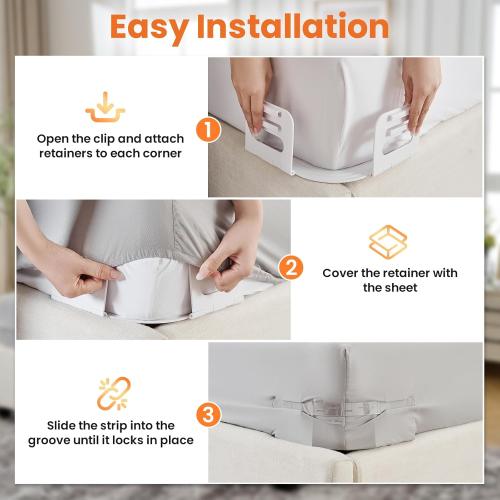 Easy Installation

Open the clip and attach retainers to each corner

1

2

Cover the retainer with the sheet

Slide the strip into the groove until it locks in place

3