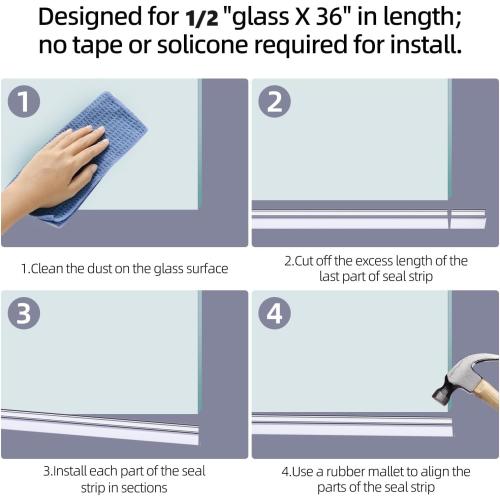 Designed for 1/2 "glass X 36" in length; no tape or solicone required for install.

1

1.Clean the dust on the glass surface

2

2.Cut off the excess length of the last part of seal strip

3

3.Install each part of the seal strip in sections

4

4.Use a rubber mallet to align the parts of the seal strip