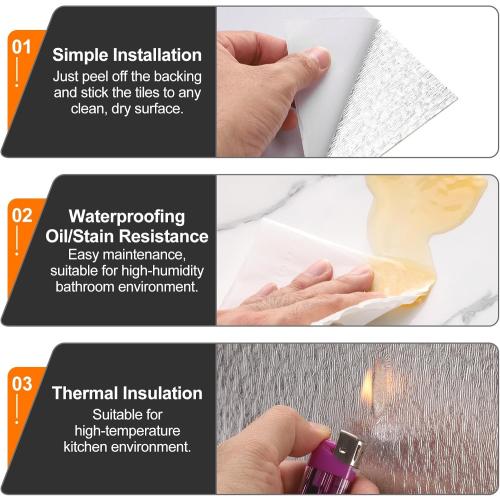 01

Simple Installation

Just peel off the backing and stick the tiles to any clean, dry surface.

02

Waterproofing Oil/Stain Resistance

Easy maintenance, suitable for high-humidity bathroom environment.

03

Thermal Insulation

Suitable for high-temperature kitchen environment.