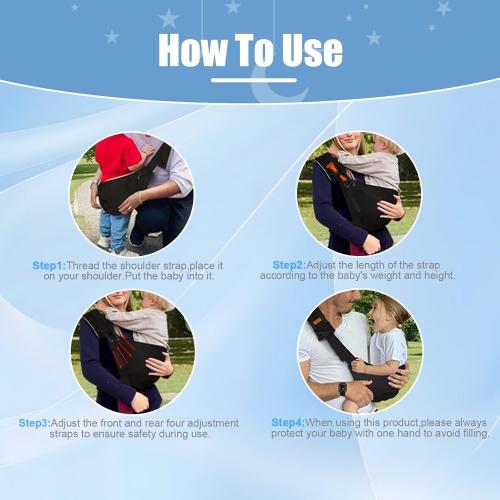 How To Use

Step1:Thread the shoulder strap,place it on your shoulder.Put the baby into it.

Step2:Adjust the length of the strap according to the baby's weight and height.

Step3:Adjust the front and rear four adjustment straps to ensure safety during use.

Step4:When using this product,please always protect your baby with one hand to avoid filling.