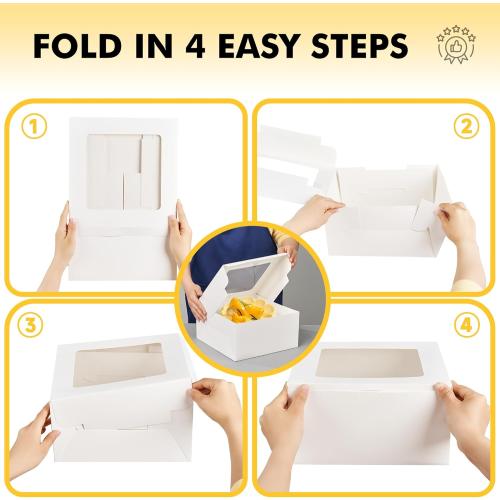 FOLD IN 4 EASY STEPS

1

2

3

4