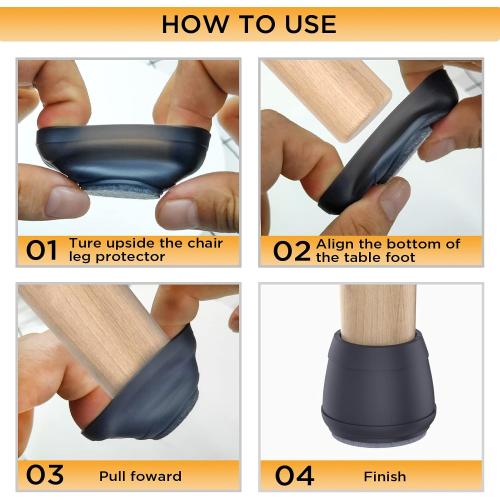 HOW TO USE

01 Ture upside the chair leg protector

02 Align the bottom of the table foot

03 Pull foward

04 Finish