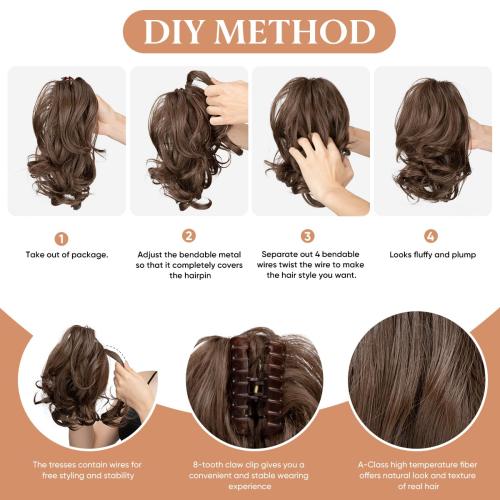 DIY METHOD

1
Take out of package.

2
Adjust the bendable metal so that it completely covers the hairpin

3
Separate out 4 bendable wires twist the wire to make the hair style you want.

4
Looks fluffy and plump

The tresses contain wires for free styling and stability

8-tooth claw clip gives you a convenient and stable wearing experience

A-Class high temperature fiber offers natural look and texture of real hair