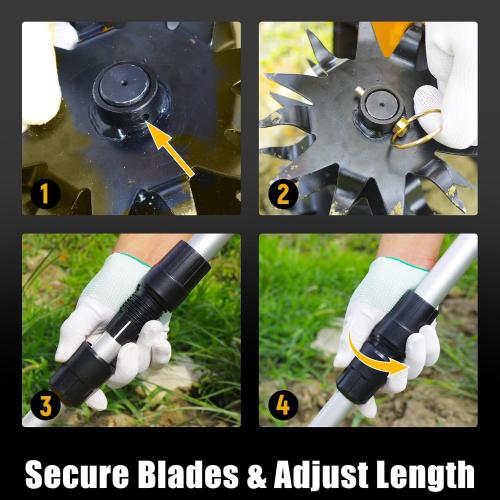 1

2

3

4

Secure Blades & Adjust Length