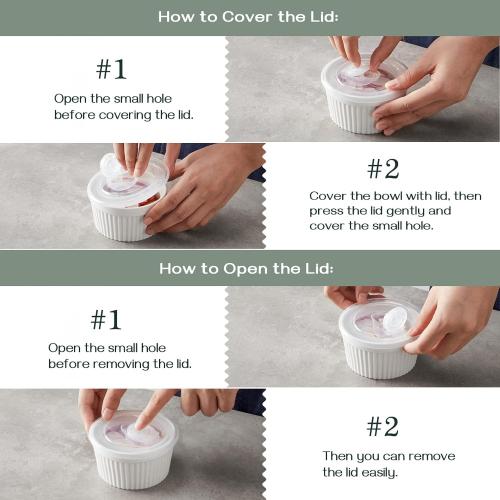 How to Cover the Lid:

#1

Open the small hole before covering the lid.

#2

Cover the bowl with lid, then press the lid gently and cover the small hole.

How to Open the Lid:

#1

Open the small hole before removing the lid.

#2

Then you can remove the lid easily.