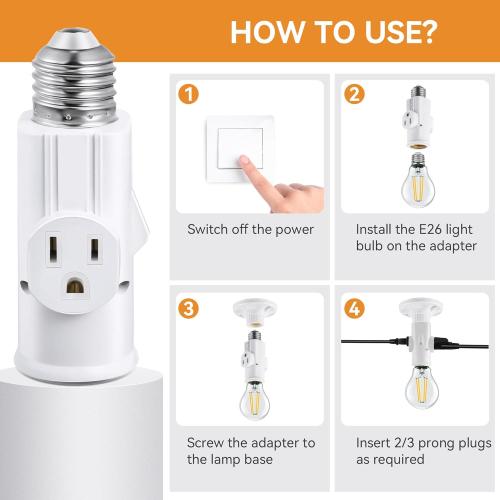 HOW TO USE?

1

Switch off the power

2

Install the E26 light bulb on the adapter

3

Screw the adapter to the lamp base

4

Insert 2/3 prong plugs as required