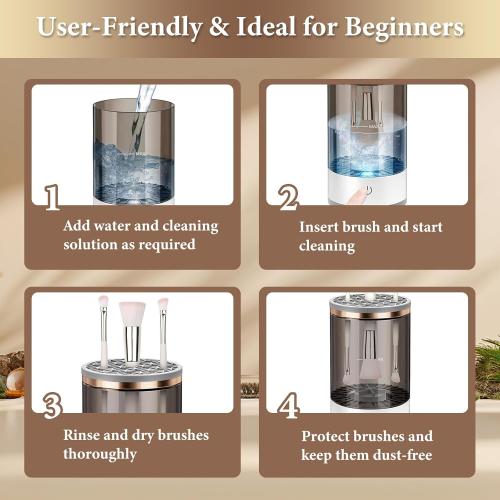 User-Friendly & Ideal for Beginners

1

Add water and cleaning solution as required

2

Insert brush and start cleaning

3

Rinse and dry brushes thoroughly

4

Protect brushes and keep them dust-free