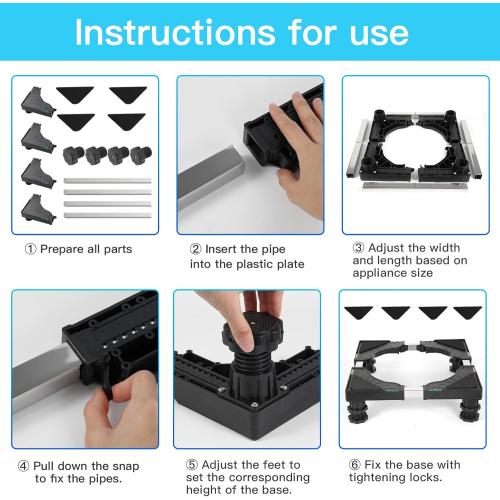 Instructions for use

① Prepare all parts

② Insert the pipe into the plastic plate

③ Adjust the width and length based on appliance size

④ Pull down the snap to fix the pipes.

⑤ Adjust the feet to set the corresponding height of the base.

⑥ Fix the base with tightening locks.