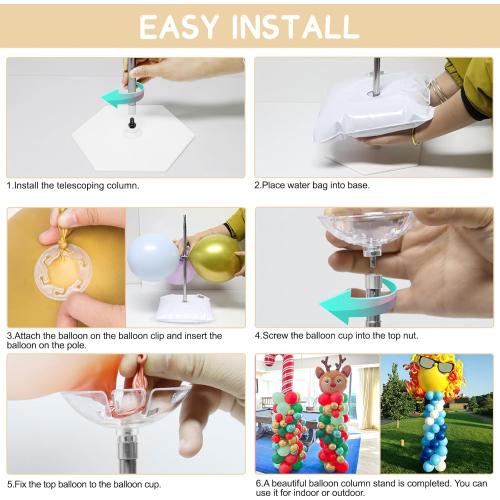 EASY INSTALL

1.Install the telescoping column.

2.Place water bag into base.

3.Attach the balloon on the balloon clip and insert the balloon on the pole.

4.Screw the balloon cup into the top nut.

5.Fix the top balloon to the balloon cup.

6.A beautiful balloon column stand is completed. You can use it for indoor or outdoor.