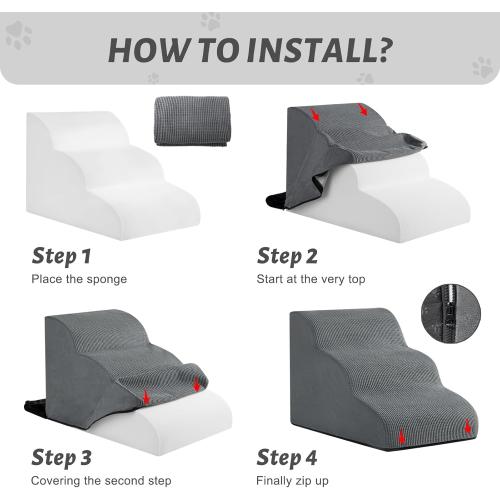 HOW TO INSTALL?

Step 1
Place the sponge

Step 2
Start at the very top

Step 3
Covering the second step

Step 4
Finally zip up