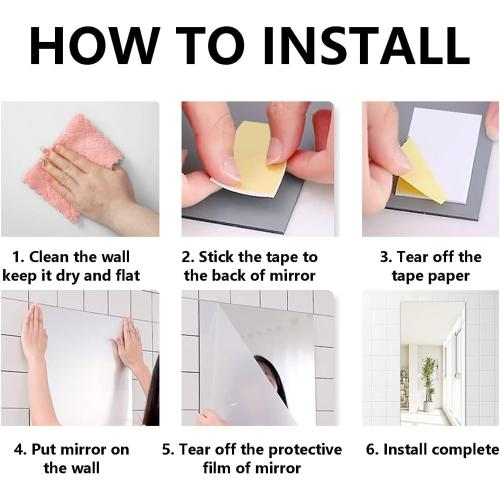 HOW TO INSTALL

1. Clean the wall keep it dry and flat

2. Stick the tape to the back of mirror

3. Tear off the tape paper

4. Put mirror on the wall

5. Tear off the protective film of mirror

6. Install complete