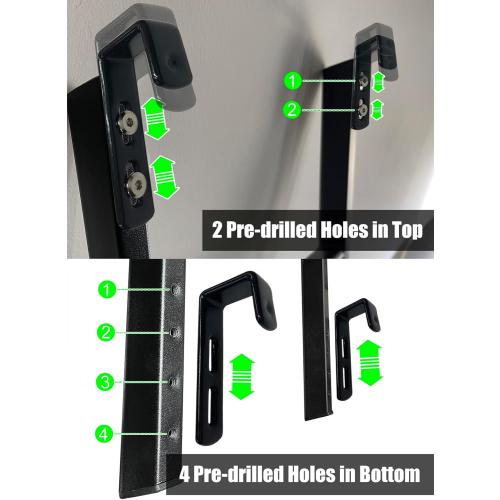 1
2
2 Pre-drilled Holes in Top
1
2
3
4
4 Pre-drilled Holes in Bottom