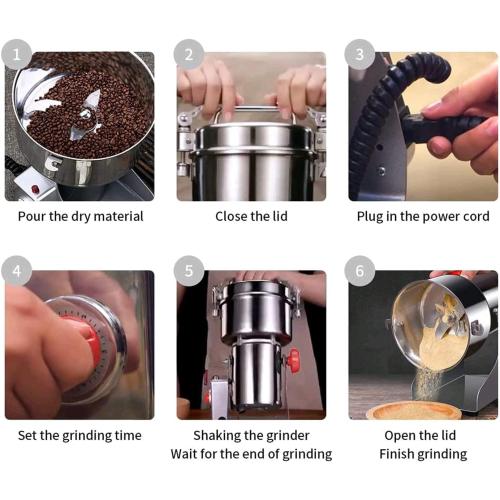 1
Pour the dry material

2
Close the lid

3
Plug in the power cord

4
Set the grinding time

5
Shaking the grinder
Wait for the end of grinding

6
Open the lid
Finish grinding