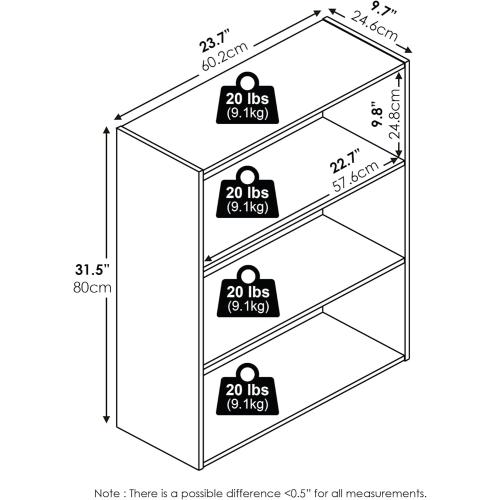 23.7"
60.2cm

9.7"
24.6cm

20 lbs
(9.1kg)

9.8"
24.8cm

22.7"
57.6cm

20 lbs
(9.1kg)

31.5"
80cm

20 lbs
(9.1kg)

20 lbs
(9.1kg)

Note : There is a possible difference <0.5" for all measurements.