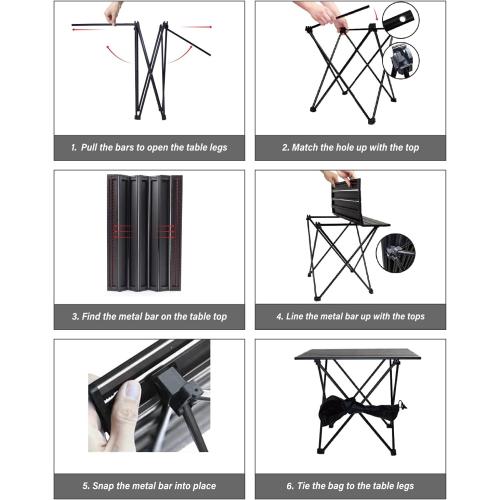 1. Pull the bars to open the table legs

2. Match the hole up with the top

3. Find the metal bar on the table top

4. Line the metal bar up with the tops

5. Snap the metal bar into place

6. Tie the bag to the table legs