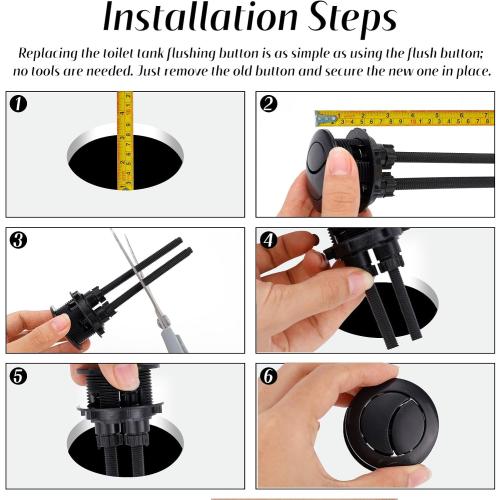 Installation Steps

Replacing the toilet tank flushing button is as simple as using the flush button; no tools are needed. Just remove the old button and secure the new one in place.

1

2

3

4

5

6