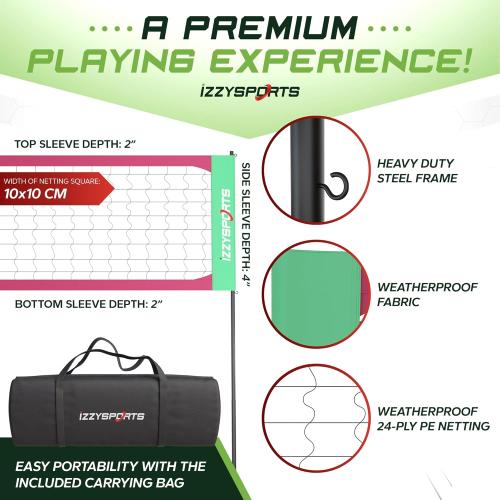 A PREMIUM PLAYING EXPERIENCE!

IZZYSPORTS

TOP SLEEVE DEPTH: 2"

WIDTH OF NETTING SQUARE:
10x10 CM

IZZYSPORTS

SIDE SLEEVE DEPTH: 4"

BOTTOM SLEEVE DEPTH: 2"

HEAVY DUTY STEEL FRAME

WEATHERPROOF FABRIC

WEATHERPROOF 24-PLY PE NETTING

IZZYSPORTS

EASY PORTABILITY WITH THE INCLUDED CARRYING BAG