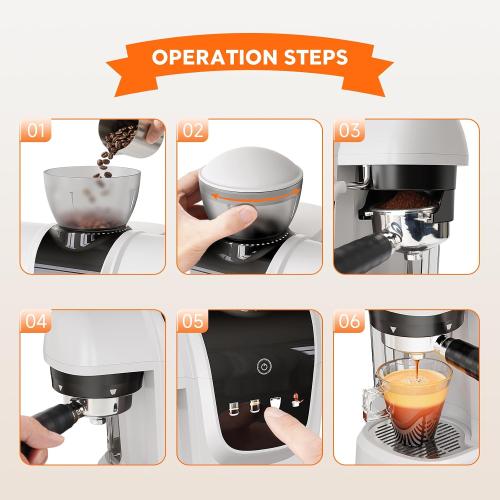 OPERATION STEPS

01

02

03

04

05

06