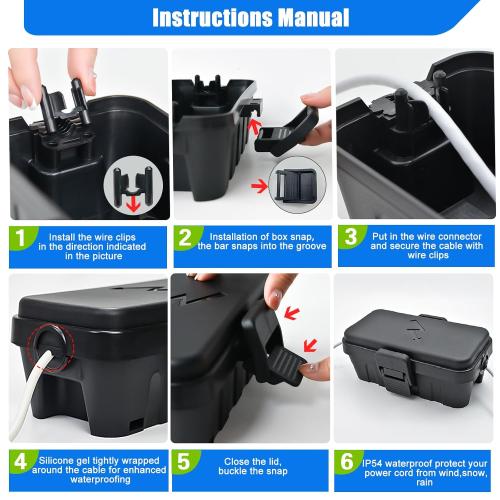 Instructions Manual

1 Install the wire clips in the direction indicated in the picture

2 Installation of box snap, the bar snaps into the groove

3 Put in the wire connector and secure the cable with wire clips

4 Silicone gel tightly wrapped around the cable for enhanced waterproofing

5 Close the lid, buckle the snap

6 IP54 waterproof protect your power cord from wind,snow, rain