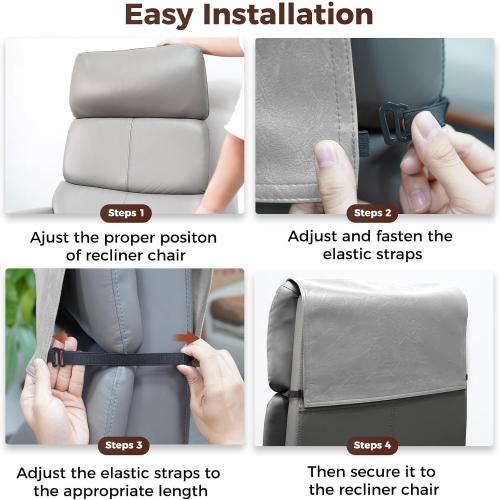 Easy Installation

Steps 1

Ajust the proper positon of recliner chair

Steps 2

Adjust and fasten the elastic straps

Steps 3

Adjust the elastic straps to the appropriate length

Steps 4

Then secure it to the recliner chair