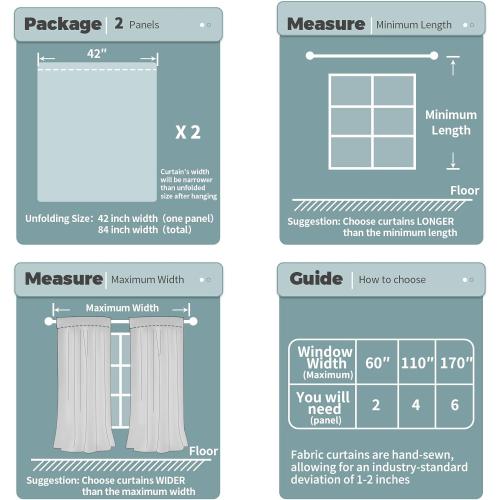 Package | 2 Panels

42"

X 2

Curtain's width will be narrower than unfolded size after hanging

Unfolding Size: 42 inch width (one panel)
84 inch width (total)

Measure | Minimum Length

Minimum Length

Floor

Suggestion: Choose curtains LONGER than the minimum length

Measure | Maximum Width

Maximum Width

Floor

Suggestion: Choose curtains WIDER than the maximum width

Guide | How to choose

| Window Width (Maximum) | 60" | 110" | 170" |
|---|---|---|---|
| You will need (panel) | 2 | 4 | 6 |

Fabric curtains are hand-sewn, allowing for an industry-standard deviation of 1-2 inches