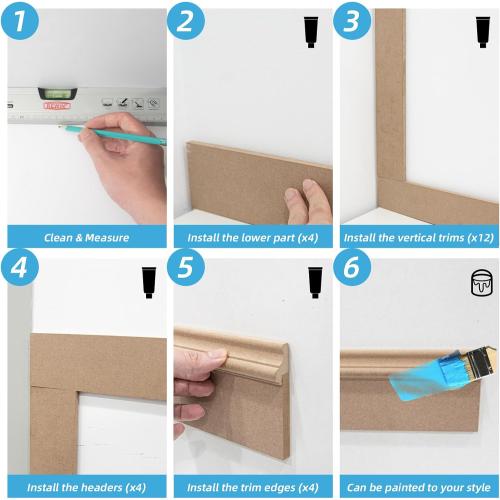 1

Clean & Measure

2

Install the lower part (x4)

3

Install the vertical trims (x12)

4

Install the headers (x4)

5

Install the trim edges (x4)

6

Can be painted to your style