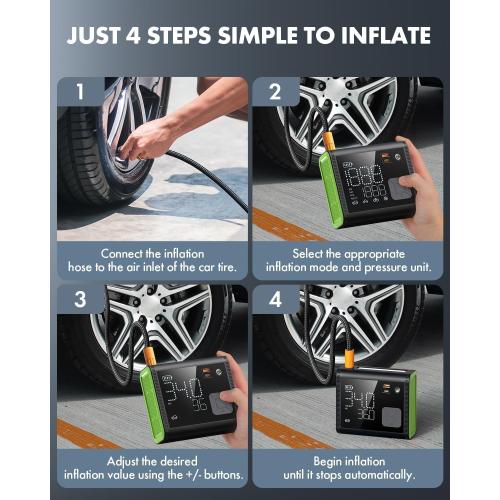 JUST 4 STEPS SIMPLE TO INFLATE

1

Connect the inflation hose to the air inlet of the car tire.

2

1888
1888

Select the appropriate inflation mode and pressure unit.

3

340
36

Adjust the desired inflation value using the +/- buttons.

4

340
360

Begin inflation until it stops automatically.