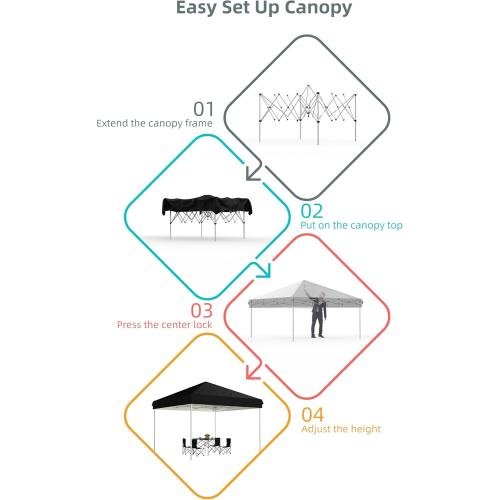 Easy Set Up Canopy

01
Extend the canopy frame

02
Put on the canopy top

03
Press the center lock

04
Adjust the height