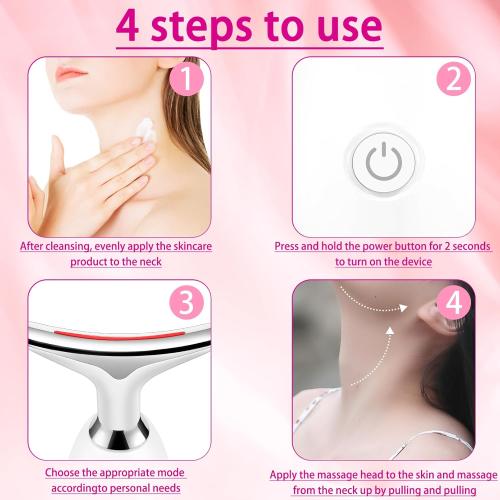 4 steps to use

1

After cleansing, evenly apply the skincare product to the neck

2

Press and hold the power button for 2 seconds to turn on the device

3

Choose the appropriate mode accordingto personal needs

4

Apply the massage head to the skin and massage from the neck up by pulling and pulling