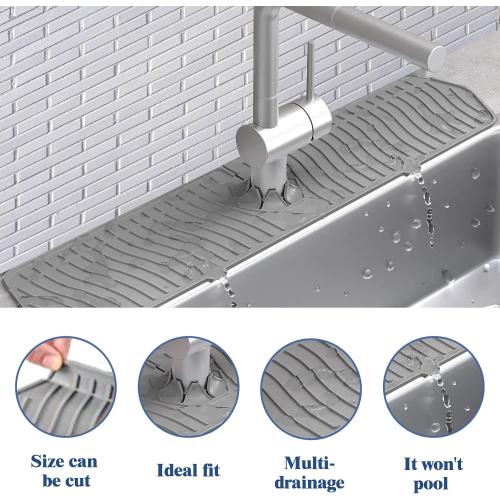 Size can be cut

Ideal fit

Multi-drainage

It won't pool