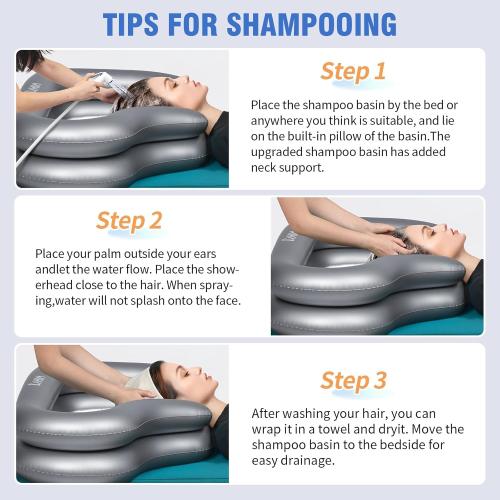 TIPS FOR SHAMPOOING

Step 1

Place the shampoo basin by the bed or anywhere you think is suitable, and lie on the built-in pillow of the basin.The upgraded shampoo basin has added neck support.

Step 2

Place your palm outside your ears andlet the water flow. Place the showerhead close to the hair. When spraying,water will not splash onto the face.

Step 3

After washing your hair, you can wrap it in a towel and dryit. Move the shampoo basin to the bedside for easy drainage.