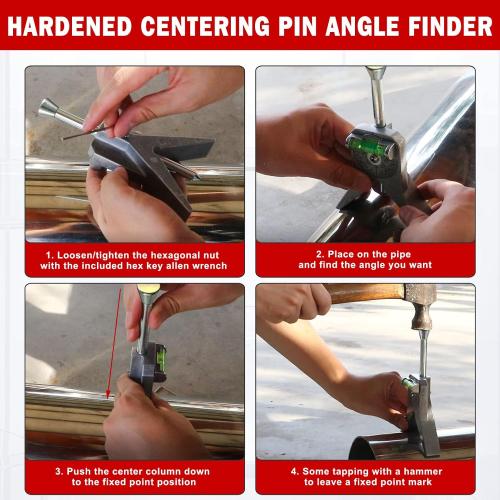 HARDENED CENTERING PIN ANGLE FINDER

1. Loosen/tighten the hexagonal nut with the included hex key allen wrench

2. Place on the pipe and find the angle you want

3. Push the center column down to the fixed point position

4. Some tapping with a hammer to leave a fixed point mark