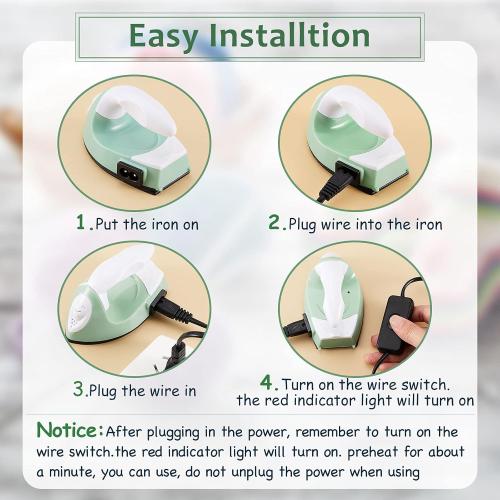 Easy Installtion

1.Put the iron on

2.Plug wire into the iron

3.Plug the wire in

4.Turn on the wire switch. the red indicator light will turn on

Notice:After plugging in the power, remember to turn on the wire switch.the red indicator light will turn on. preheat for about a minute, you can use, do not unplug the power when using