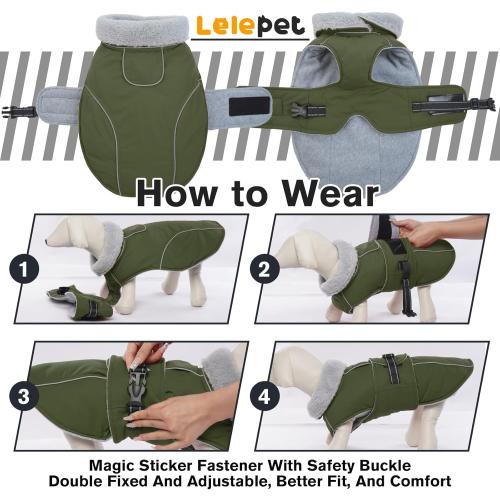 Lelepet

How to Wear

1

2

3

4

Magic Sticker Fastener With Safety Buckle
Double Fixed And Adjustable, Better Fit, And Comfort