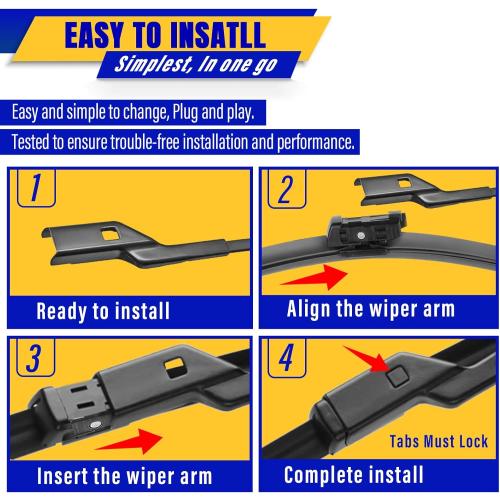 EASY TO INSATLL
Simplest, In one go

Easy and simple to change, Plug and play.

Tested to ensure trouble-free installation and performance.

1
Ready to install

2
Align the wiper arm

3
Insert the wiper arm

4
Tabs Must Lock
Complete install