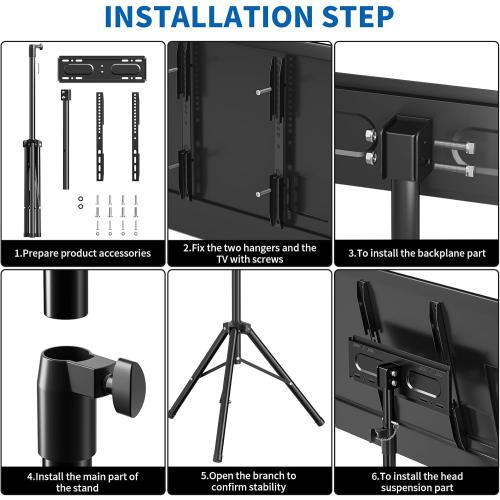 INSTALLATION STEP

1.Prepare product accessories

2.Fix the two hangers and the TV with screws

3.To install the backplane part

4.Install the main part of the stand

5.Open the branch to confirm stability

6.To install the head suspension part