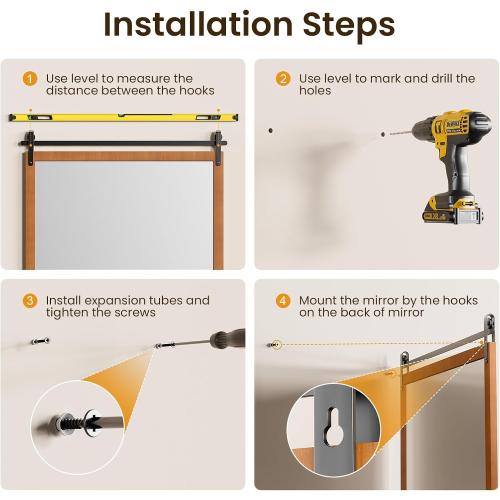 Installation Steps

1 Use level to measure the distance between the hooks

2 Use level to mark and drill the holes

3 Install expansion tubes and tighten the screws

4 Mount the mirror by the hooks on the back of mirror