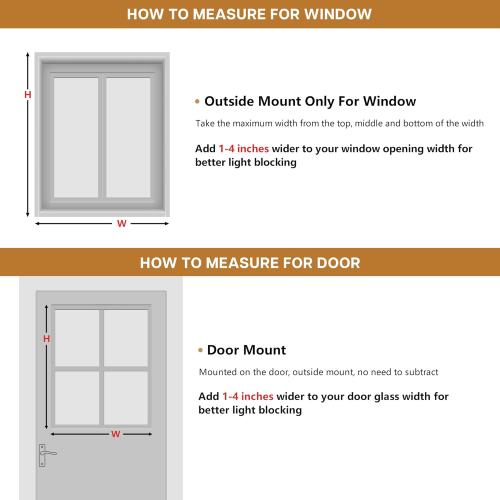 HOW TO MEASURE FOR WINDOW

H

W

• Outside Mount Only For Window

Take the maximum width from the top, middle and bottom of the width

Add 1-4 inches wider to your window opening width for better light blocking

HOW TO MEASURE FOR DOOR

H

W

• Door Mount

Mounted on the door, outside mount, no need to subtract

Add 1-4 inches wider to your door glass width for better light blocking