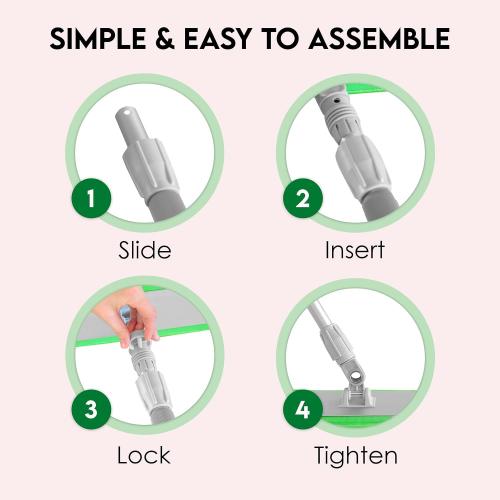 SIMPLE & EASY TO ASSEMBLE

1
Slide

2
Insert

3
Lock

4
Tighten