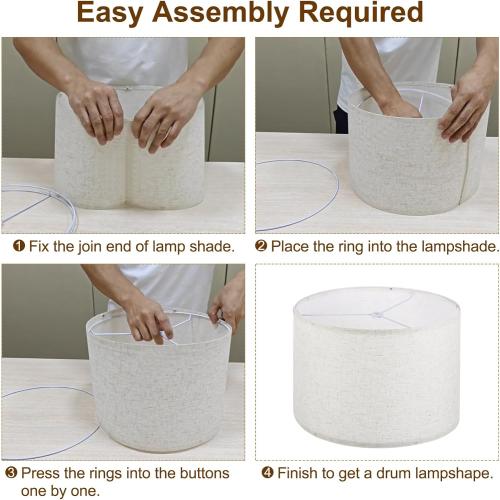 Easy Assembly Required

❶ Fix the join end of lamp shade.

❷ Place the ring into the lampshade.

❸ Press the rings into the buttons one by one.

❹ Finish to get a drum lampshape.