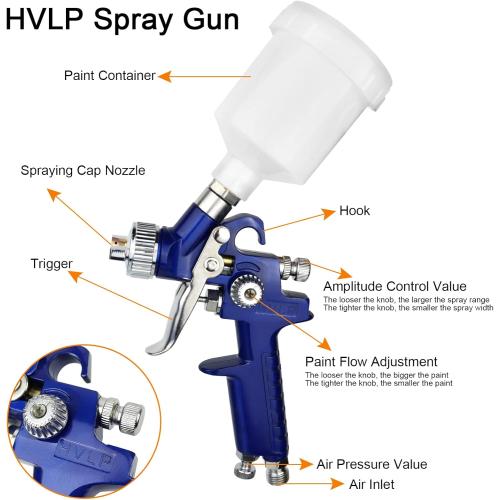 HVLP Spray Gun

Paint Container

Spraying Cap Nozzle

Hook

Trigger

Amplitude Control Value
The looser the knob, the larger the spray range
The tighter the knob, the smaller the spray width

Paint Flow Adjustment
The looser the knob, the bigger the paint
The tighter the knob, the smaller the paint

HVLP

Air Pressure Value

Air Inlet