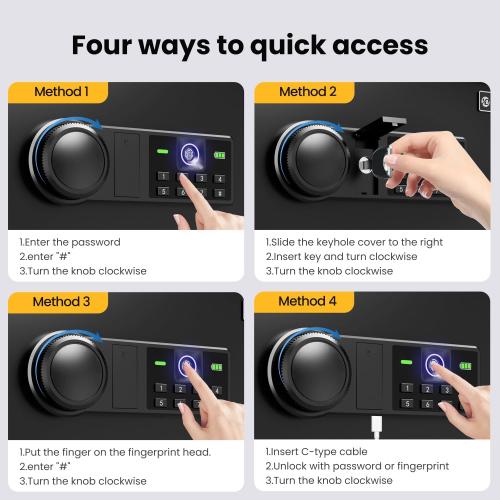 Four ways to quick access

Method 1

1
3
4
5
6
7
8

1.Enter the password
2.enter "#"
3.Turn the knob clockwise

Method 2

1.Slide the keyhole cover to the right
2.Insert key and turn clockwise
3.Turn the knob clockwise

Method 3

1
2
4
5

1.Put the finger on the fingerprint head.
2.enter "#"
3.Turn the knob clockwise

Method 4

1
2
3
5
6

1.Insert C-type cable
2.Unlock with password or fingerprint
3.Turn the knob clockwise