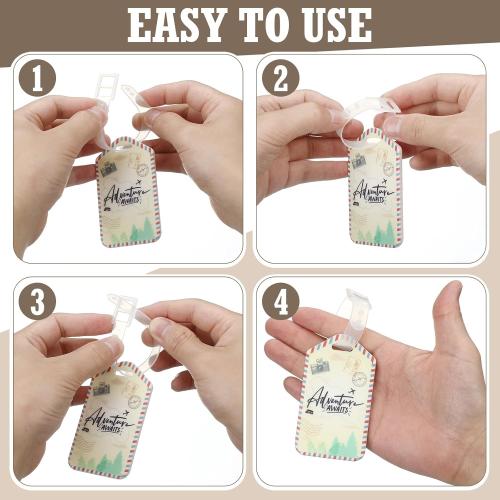 EASY TO USE

1

Adventure AWAITS

2

Adventure AWAITS

3

Adventure AWAITS

4

Adventure AWAITS