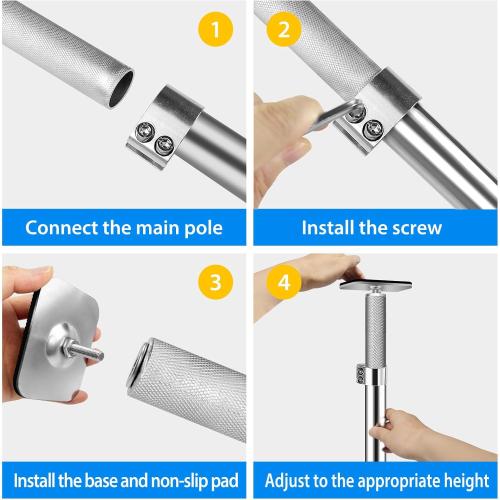 1

Connect the main pole

2

Install the screw

3

Install the base and non-slip pad

4

Adjust to the appropriate height