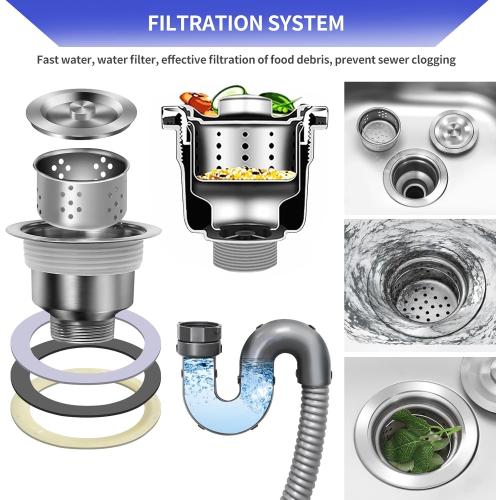 FILTRATION SYSTEM

Fast water, water filter, effective filtration of food debris, prevent sewer clogging