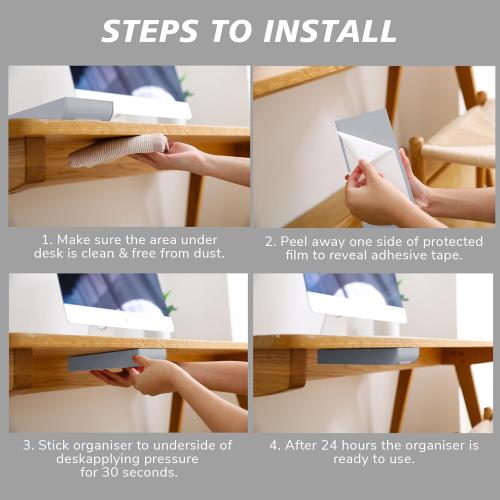 STEPS TO INSTALL

1. Make sure the area under desk is clean & free from dust.

2. Peel away one side of protected film to reveal adhesive tape.

3. Stick organiser to underside of deskapplying pressure for 30 seconds.

4. After 24 hours the organiser is ready to use.