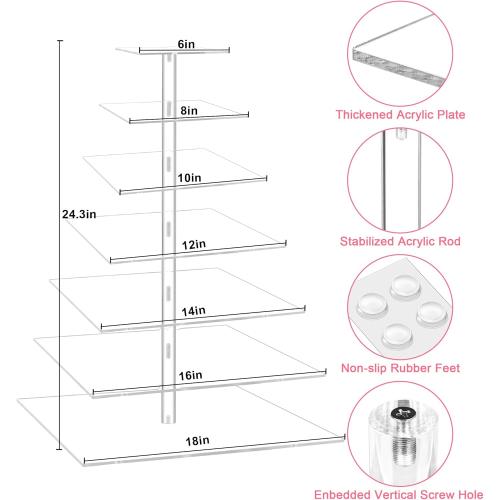 6in
8in
10in
24.3in
12in
14in
16in
18in

Thickened Acrylic Plate

Stabilized Acrylic Rod

Non-slip Rubber Feet

Enbedded Vertical Screw Hole