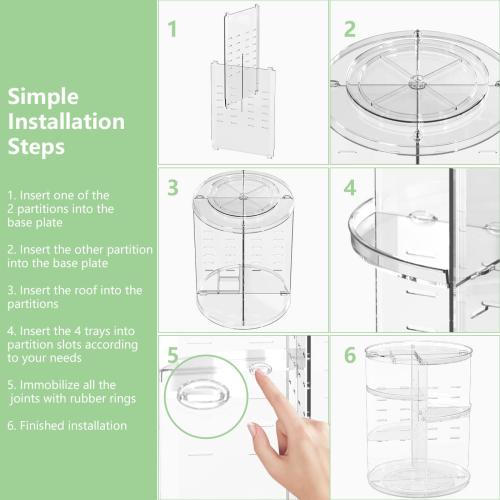 Simple Installation Steps

1. Insert one of the 2 partitions into the base plate

2. Insert the other partition into the base plate

3. Insert the roof into the partitions

4. Insert the 4 trays into partition slots according to your needs

5. Immobilize all the joints with rubber rings

6. Finished installation

1

2

3

4

5

6