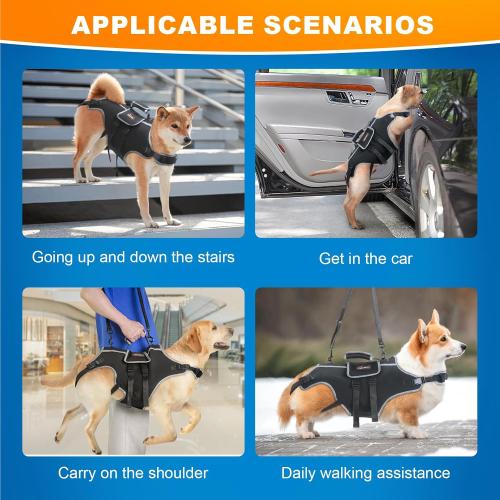 APPLICABLE SCENARIOS

Going up and down the stairs

Get in the car

Carry on the shoulder

Daily walking assistance